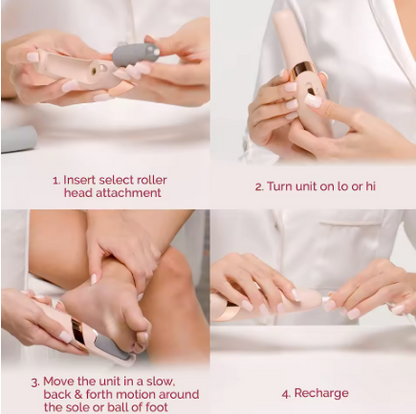 1. Insert select roller head attachment

2. Turn unit on lo or hi

3. Move the unit in a slow, back & forth motion around the sole or ball of foot

4. Recharge