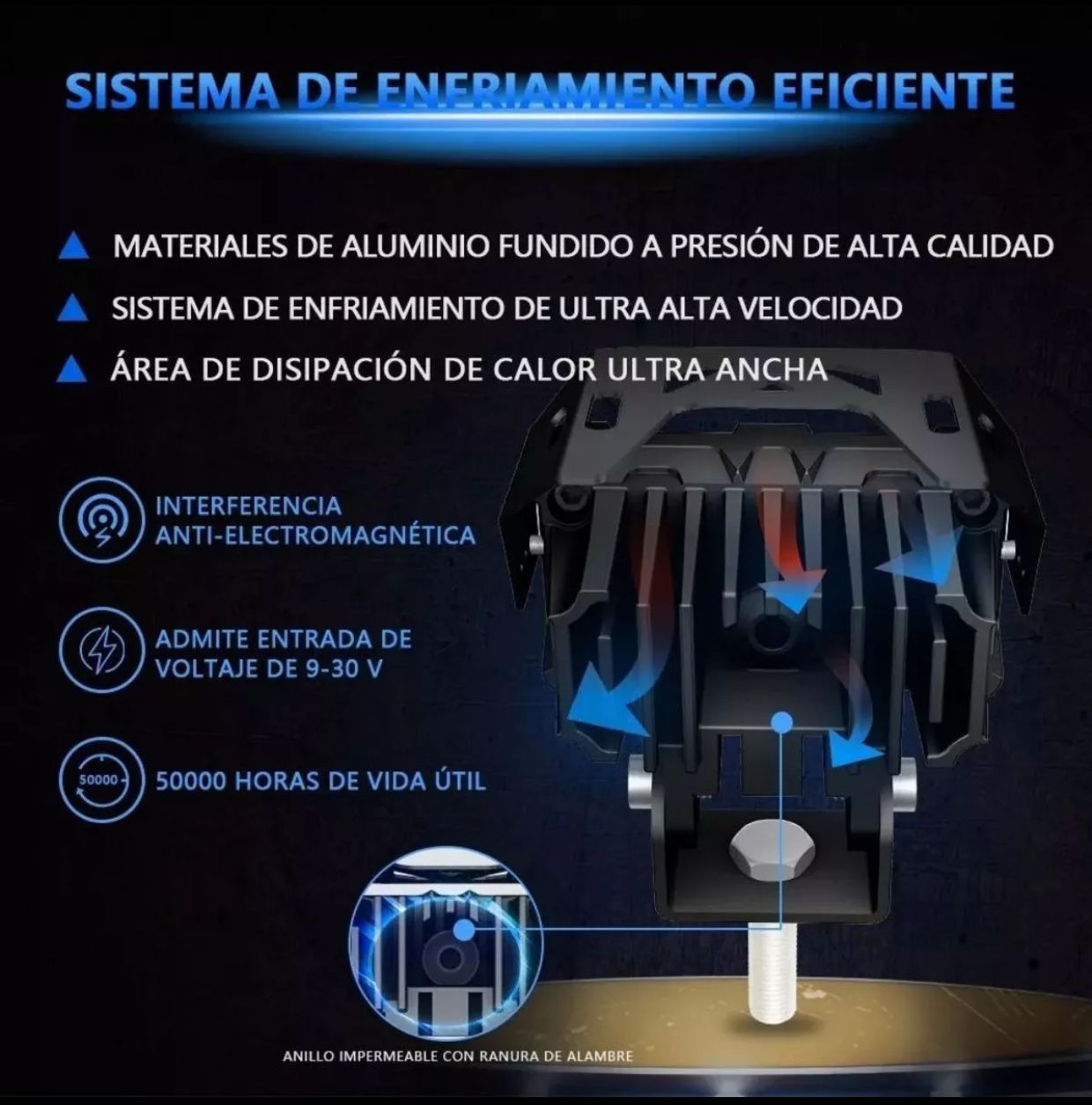 SISTEMA DE ENFRIAMIENTO EFICIENTE

MATERIALES DE ALUMINIO FUNDIDO A PRESIÓN DE ALTA CALIDAD

SISTEMA DE ENFRIAMIENTO DE ULTRA ALTA VELOCIDAD

ÁREA DE DISIPACIÓN DE CALOR ULTRA ANCHA

INTERFERENCIA ANTI-ELECTROMAGNÉTICA

ADMITE ENTRADA DE VOLTAJE DE 9-30 V

50000

50000 HORAS DE VIDA ÚTIL

ANILLO IMPERMEABLE CON RANURA DE ALAMBRE