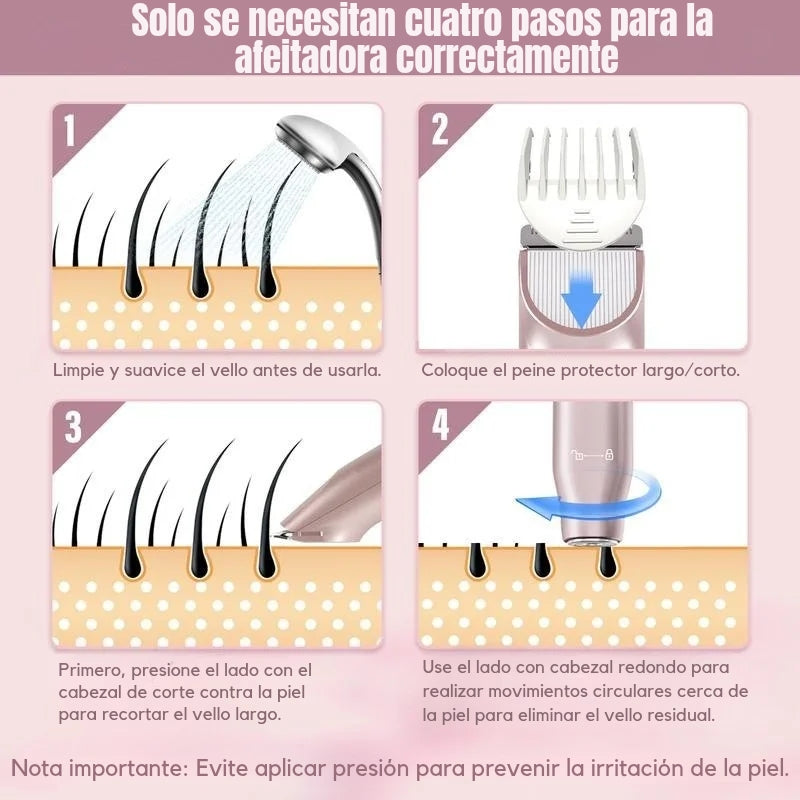 Solo se necesitan cuatro pasos para la afeitadora correctamente

1

Limpie y suavice el vello antes de usarla.

2

Coloque el peine protector largo/corto.

3

Primero, presione el lado con el cabezal de corte contra la piel para recortar el vello largo.

4

Use el lado con cabezal redondo para realizar movimientos circulares cerca de la piel para eliminar el vello residual.

Nota importante: Evite aplicar presión para prevenir la irritación de la piel.