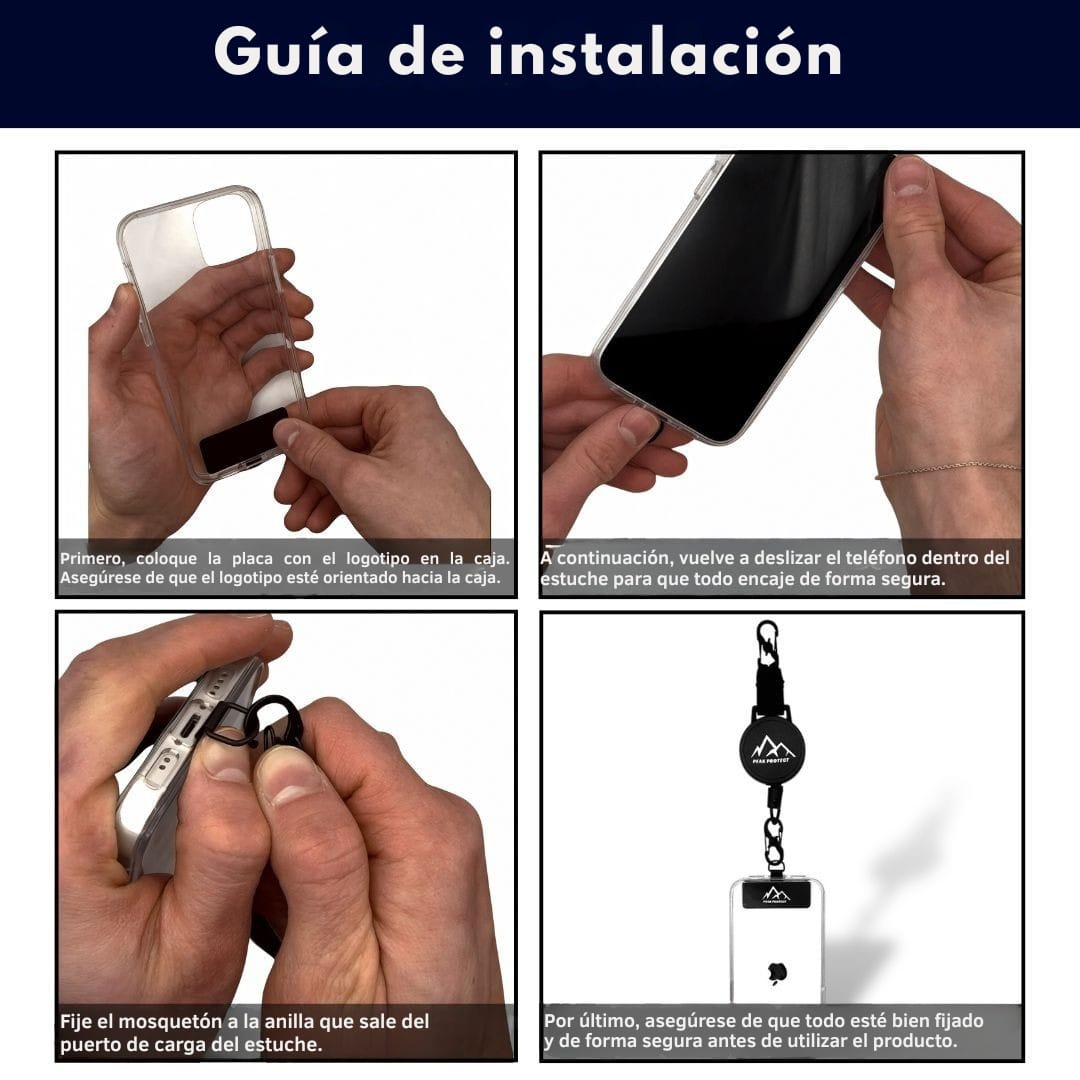 Guía de instalación

Primero, coloque la placa con el logotipo en la caja. Asegúrese de que el logotipo esté orientado hacia la caja.

A continuación, vuelve a deslizar el teléfono dentro del estuche para que todo encaje de forma segura.

Fije el mosquetón a la anilla que sale del puerto de carga del estuche.

PEAK PROTECT

PEAK PROTECT

Por último, asegúrese de que todo esté bien fijado y de forma segura antes de utilizar el producto.