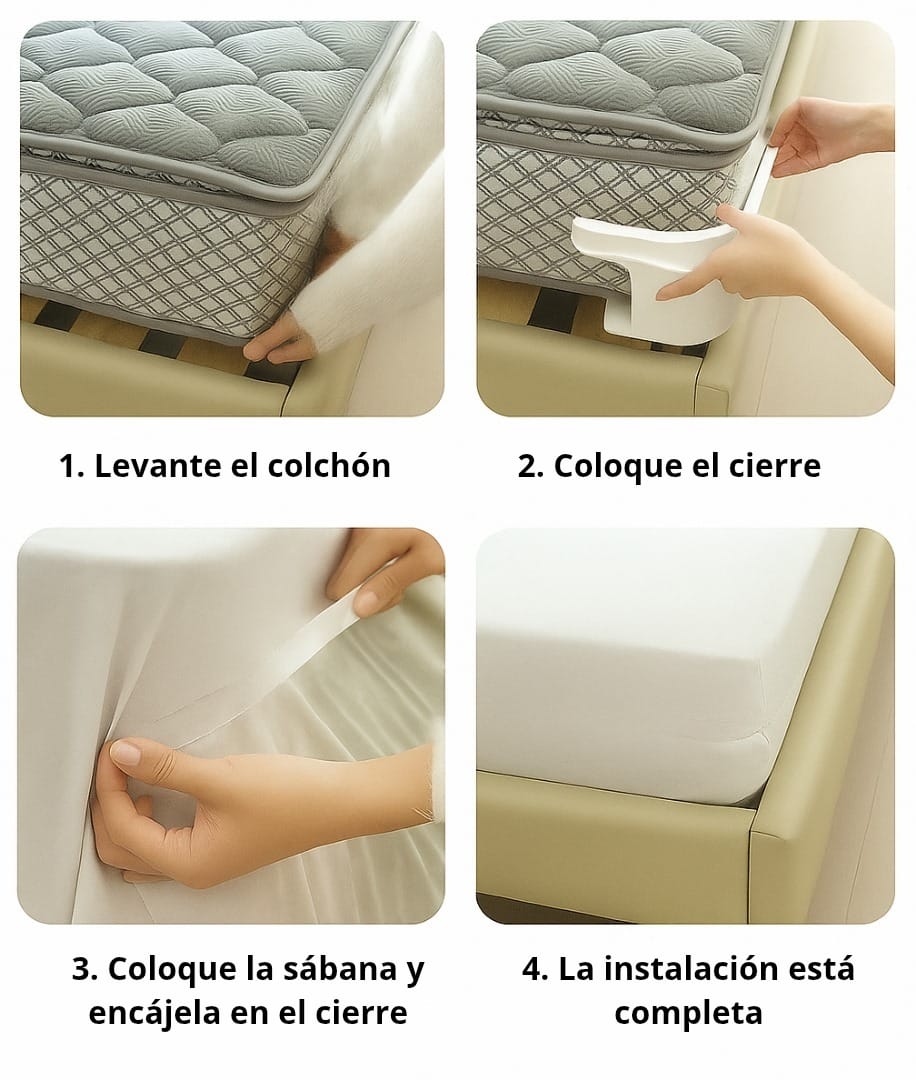 1. Levante el colchón

2. Coloque el cierre

3. Coloque la sábana y encájela en el cierre

4. La instalación está completa