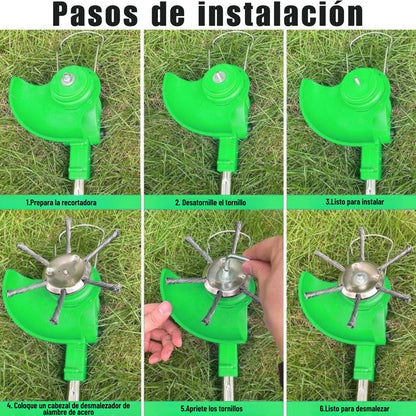 Pasos de instalación

1.Prepara la recortadora

2. Desatornille el tornillo

3.Listo para instalar

4. Coloque un cabezal de desmalezador de alambre de acero

5.Apriete los tornillos

6.Listo para desmalezar