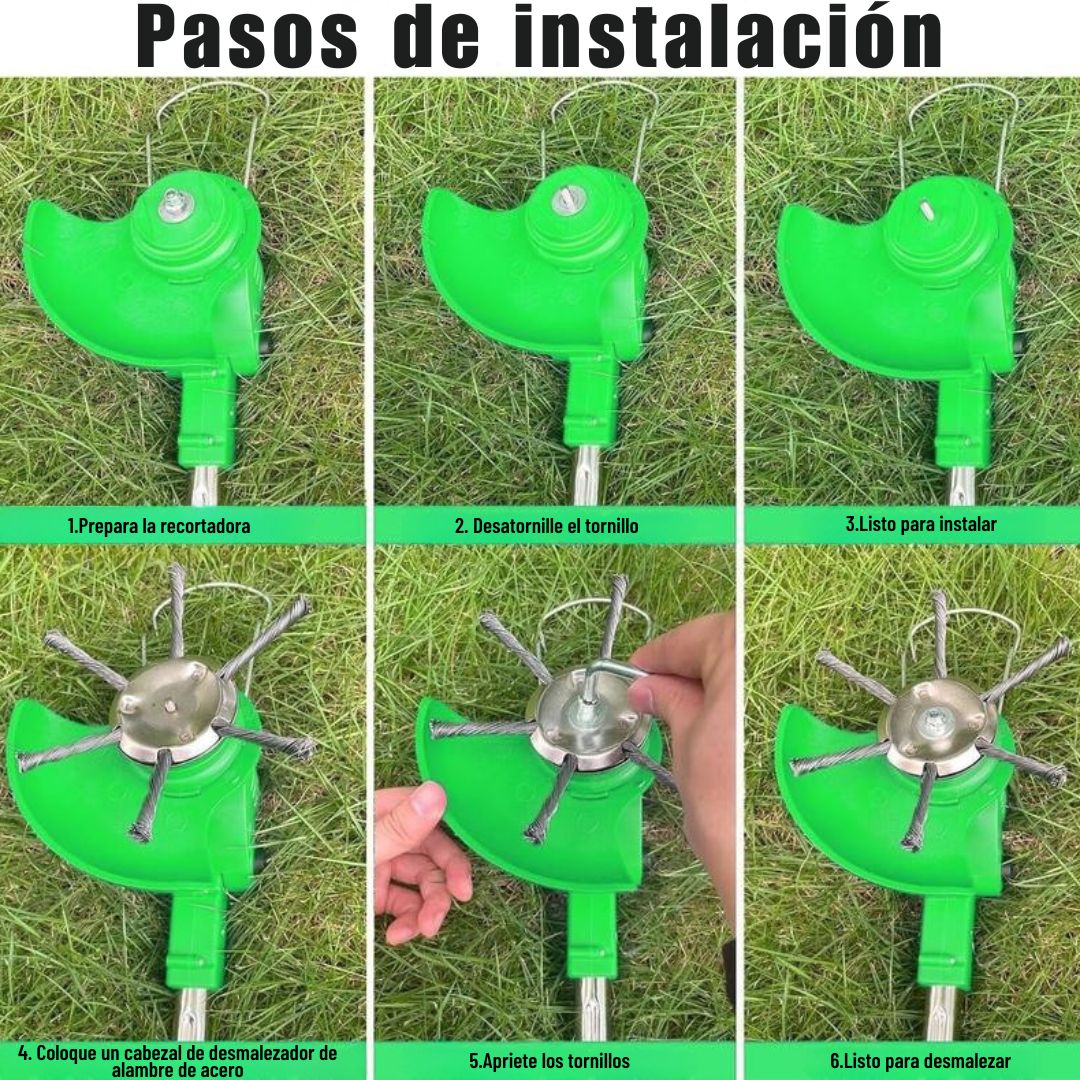 Pasos de instalación

1.Prepara la recortadora

2. Desatornille el tornillo

3.Listo para instalar

4. Coloque un cabezal de desmalezador de alambre de acero

5.Apriete los tornillos

6.Listo para desmalezar