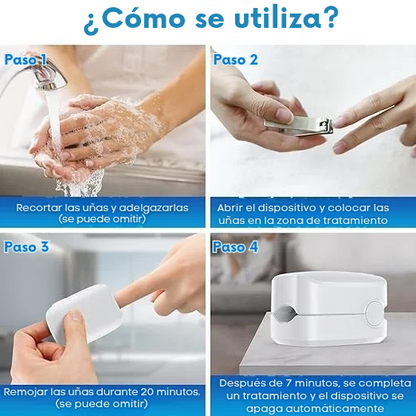 ¿Cómo se utiliza?

Paso 1

Recortar las uñas y adelgazarlas (se puede omitir)

Paso 2

Abrir el dispositivo y colocar las uñas en la zona de tratamiento

Paso 3

Remojar las uñas durante 20 minutos. (se puede omitir)

Paso 4

Después de 7 minutos, se completa un tratamiento y el dispositivo se apaga automáticamente