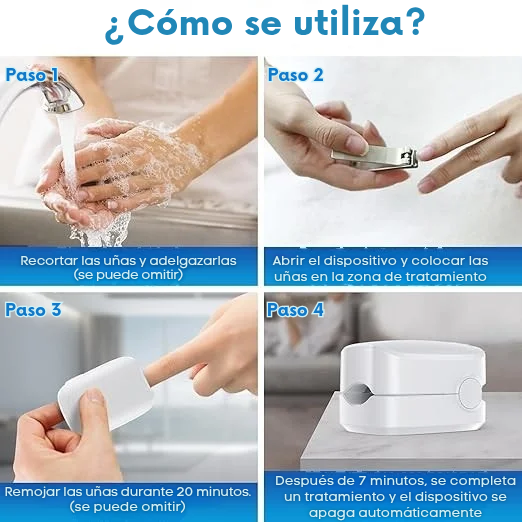 ¿Cómo se utiliza?

Paso 1

Recortar las uñas y adelgazarlas (se puede omitir)

Paso 2

Abrir el dispositivo y colocar las uñas en la zona de tratamiento

Paso 3

Remojar las uñas durante 20 minutos. (se puede omitir)

Paso 4

Después de 7 minutos, se completa un tratamiento y el dispositivo se apaga automáticamente